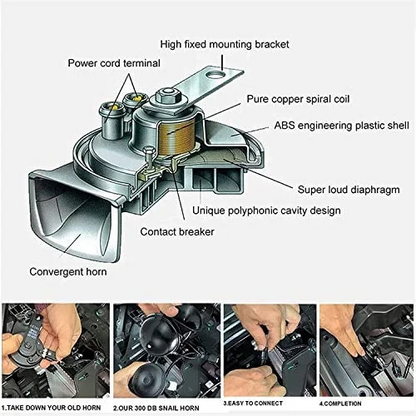 High fixed mounting bracket

Power cord terminal

Pure copper spiral coil

ABS engineering plastic shell

Super loud diaphragm

Unique polyphonic cavity design

Contact breaker

Convergent horn

1.TAKE DOWN YOUR OLD HORN

2.OUR 300 DB SNAIL HORN

3.EASY TO CONNECT

4.COMPLETION